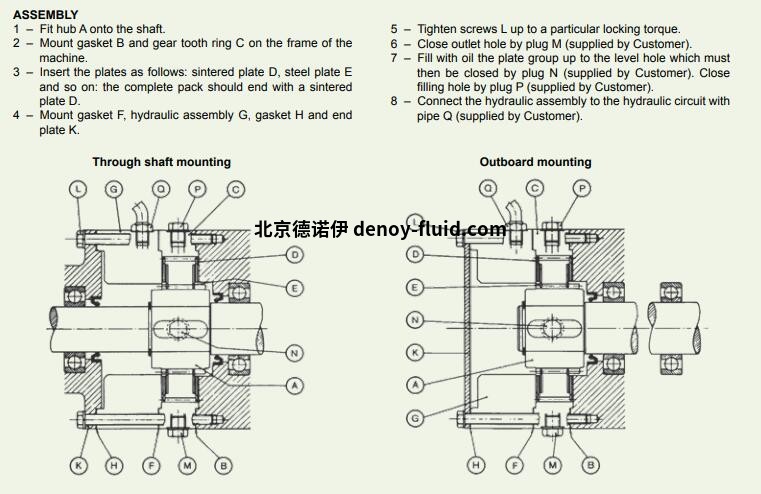 ASSEMBLY
1 – Fit hub A onto the shaft.
2 – Mount gasket B and gear tooth ring C on the frame of the machine.
3 – Insert the plates as follows: sintered plate D, steel plate E and so on: the complete pack should end with a sintered plate D.
4 – Mount gasket F, hydraulic assembly G, gasket H and end plate K.

5 – Tighten screws L up to a particular locking torque.
6 – Close outlet hole by plug M (supplied by Customer).
7 – Fill with oil the plate group up to the level hole which must then be closed by plug N (supplied by Customer). Close filling hole by plug P (supplied by Customer).
8 – Connect the hydraulic assembly to the hydraulic circuit with pipe Q (supplied by Customer).

Through shaft mounting

L G Q P C
D
E
N
A
K H F M B

北京德诺伊 denoy-fluid.com

Outboard mounting

Q C P
D
E
N
K
A
G
H F M B